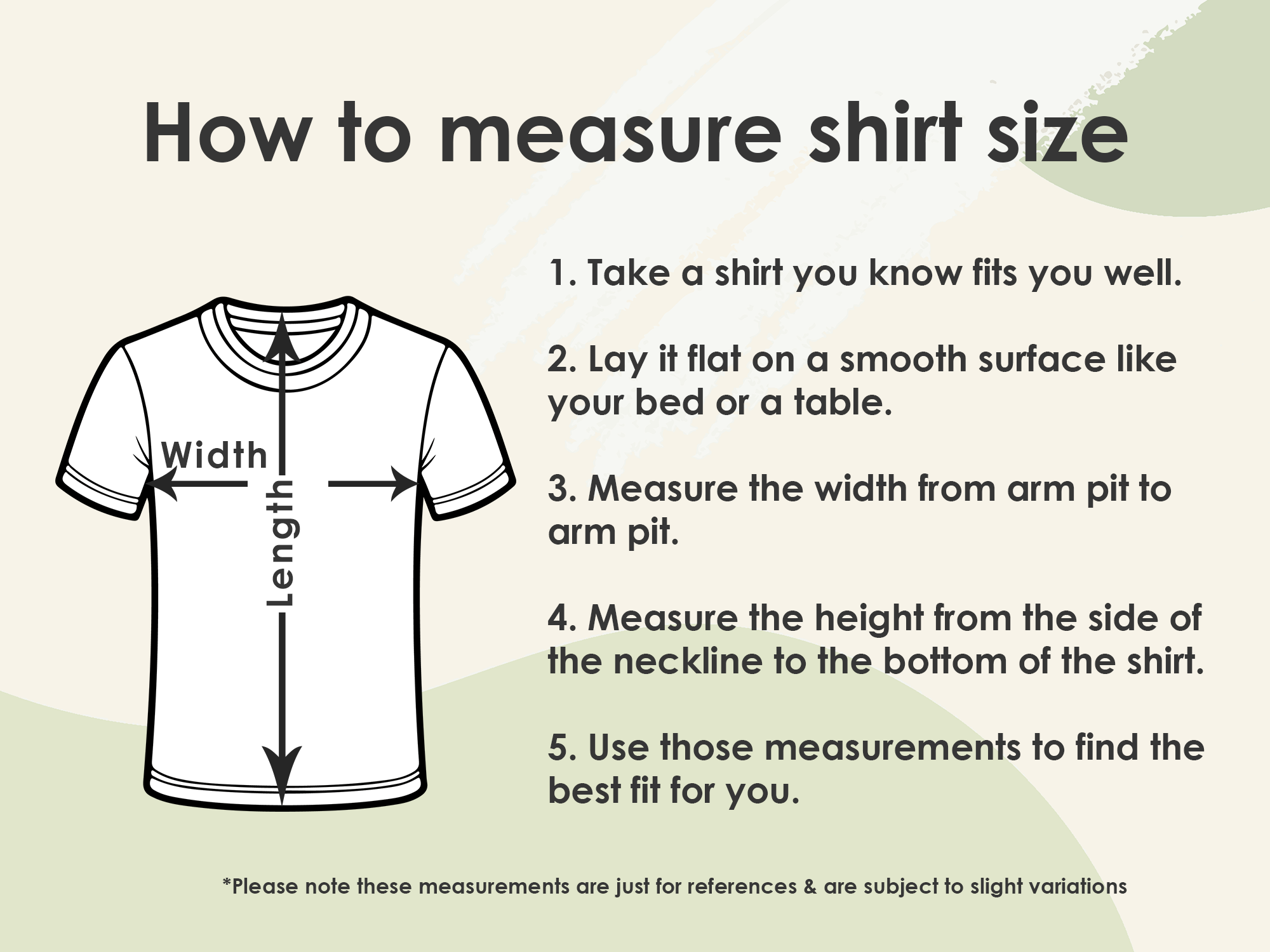 How to measure shirt size

Width

Length

1. Take a shirt you know fits you well.

2. Lay it flat on a smooth surface like your bed or a table.

3. Measure the width from arm pit to arm pit.

4. Measure the height from the side of the neckline to the bottom of the shirt.

5. Use those measurements to find the best fit for you.

*Please note these measurements are just for references & are subject to slight variations